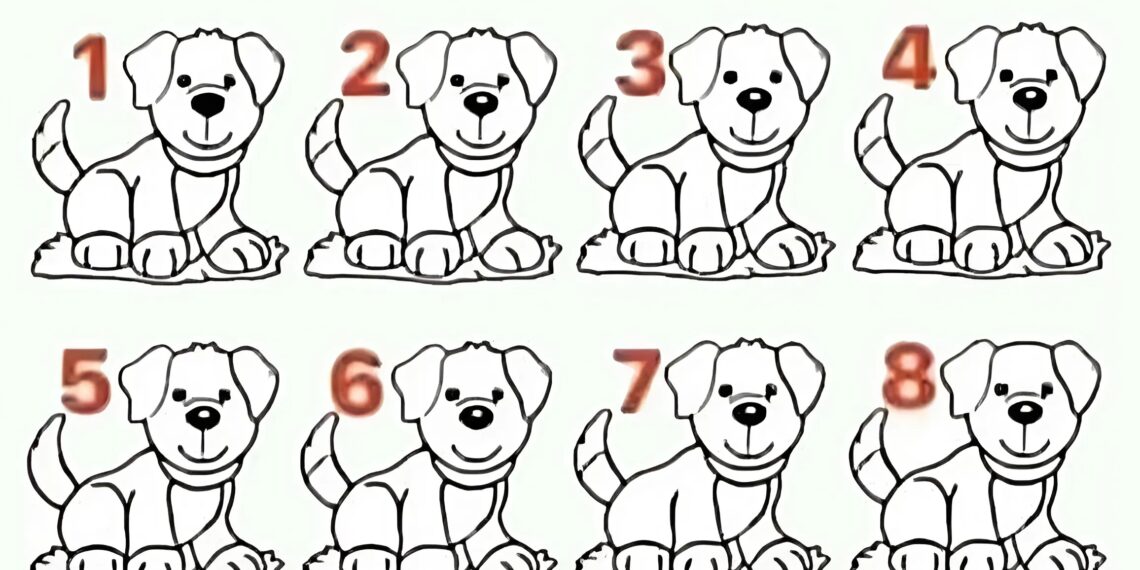 1 2 3 4

5 6 7 8