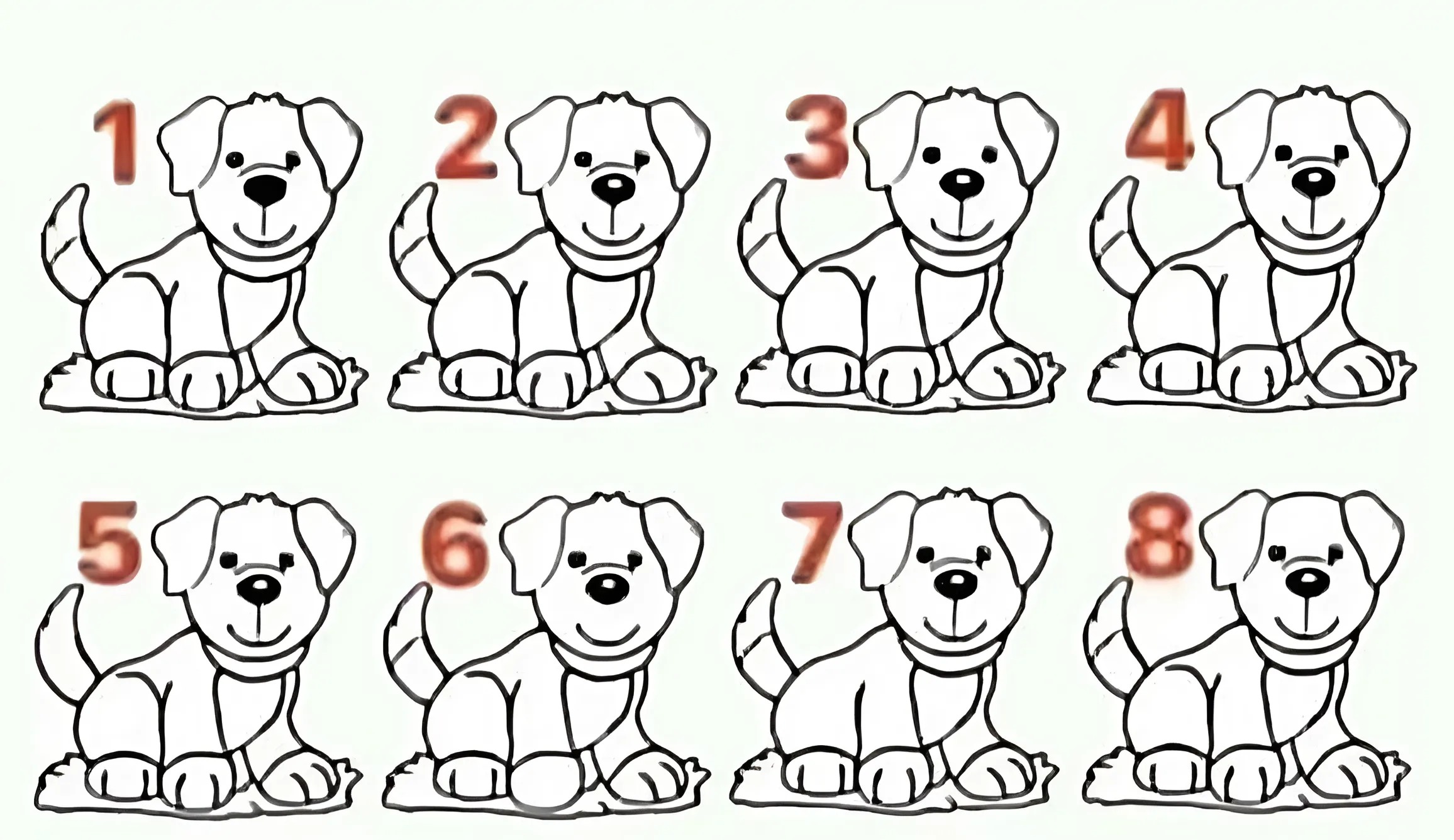 1 2 3 4

5 6 7 8